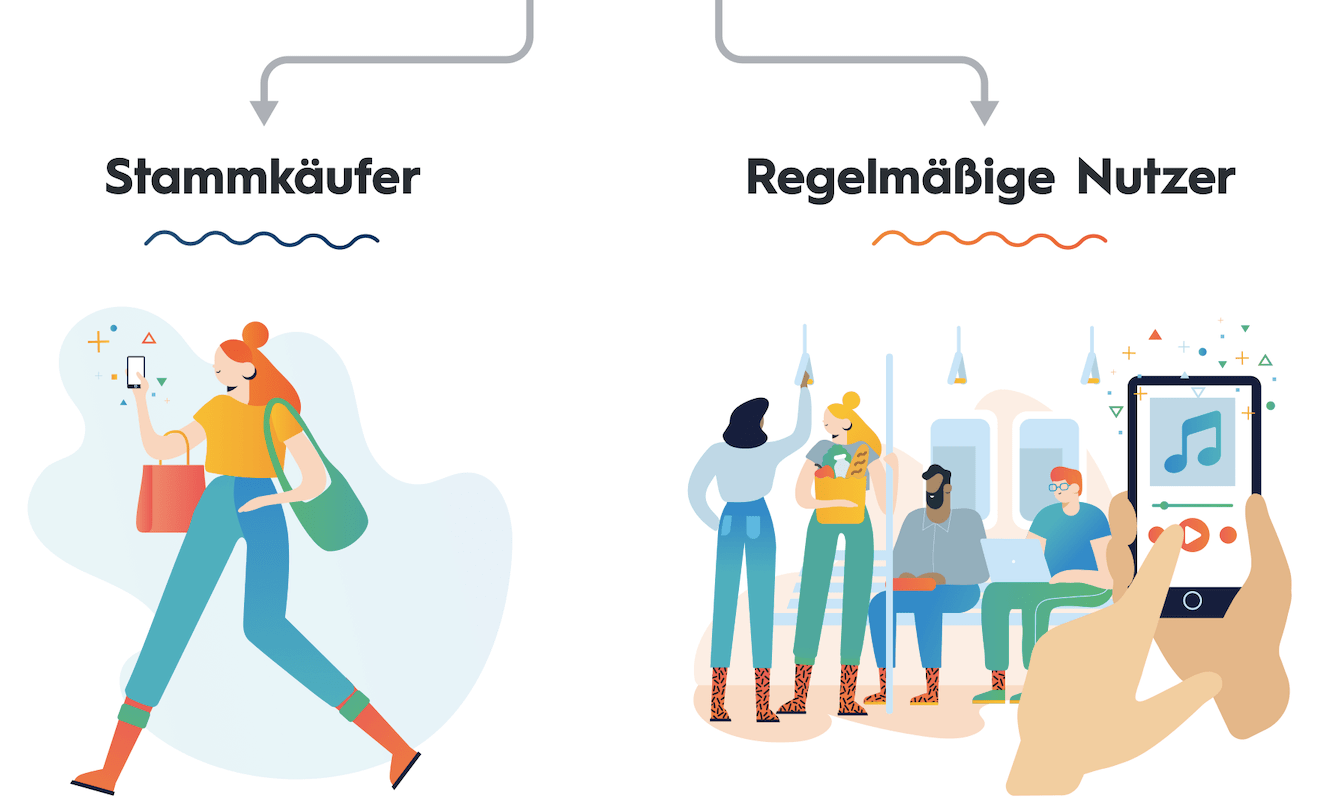 Stammkäufer

Regelmäßige Nutzer