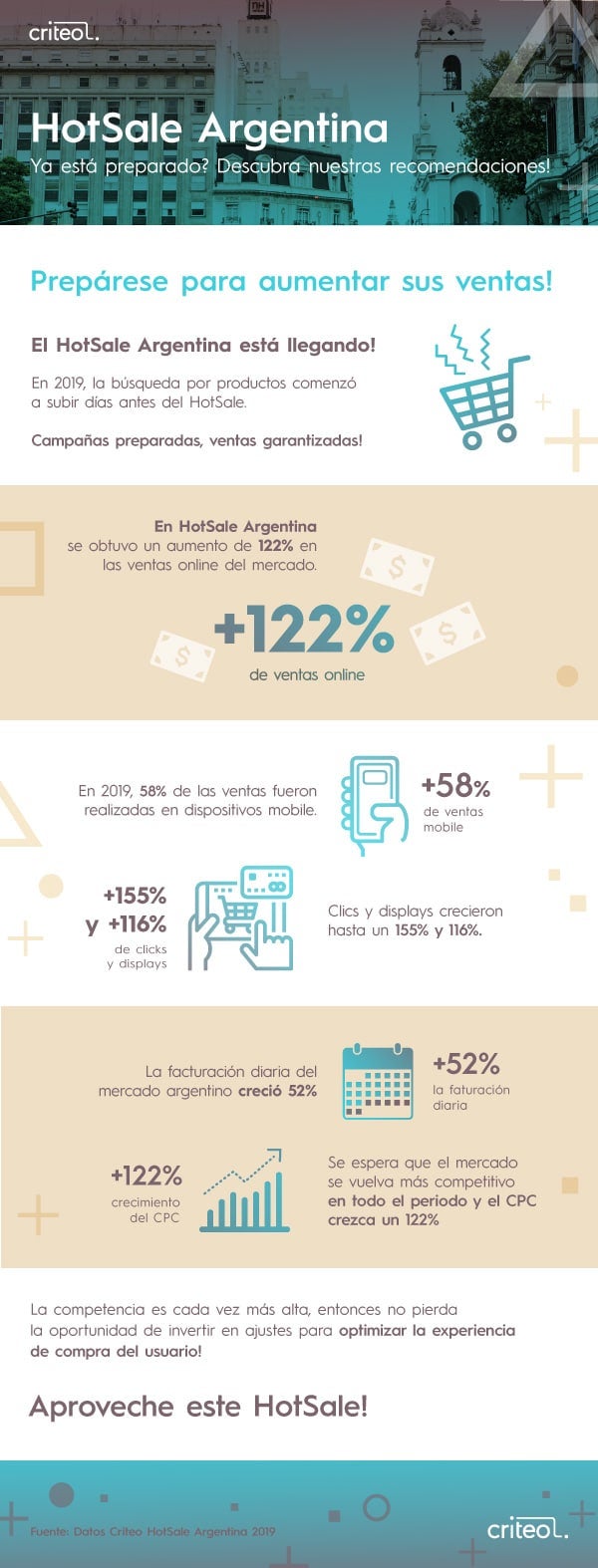 criteo.

HotSale Argentina
Ya está preparado? Descubra nuestras recomendaciones!

Prepárese para aumentar sus ventas!

El HotSale Argentina está llegando!

En 2019, la búsqueda por productos comenzó a subir días antes del HotSale.

Campañas preparadas, ventas garantizadas!

En HotSale Argentina se obtuvo un aumento de 122% en las ventas online del mercado.

+122%
de ventas online

En 2019, 58% de las ventas fueron realizadas en dispositivos mobile.

+58%
de ventas mobile

+155% y +116%
de clicks y displays

Clics y displays crecieron hasta un 155% y 116%.

La facturación diaria del mercado argentino creció 52%

+52%
la faturación diaria

+122%
crecimiento del CPC

Se espera que el mercado se vuelva más competitivo en todo el periodo y el CPC crezca un 122%

La competencia es cada vez más alta, entonces no pierda la oportunidad de invertir en ajustes para optimizar la experiencia de compra del usuario!

Aproveche este HotSale!

Fuente: Datos Criteo HotSale Argentina 2019

criteo.