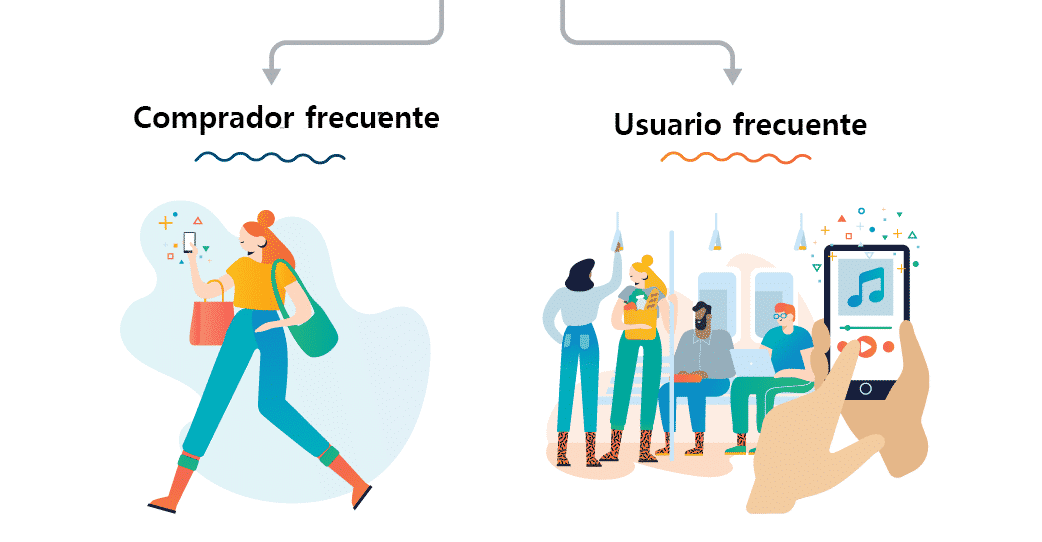 Comprador frecuente

Usuario frecuente