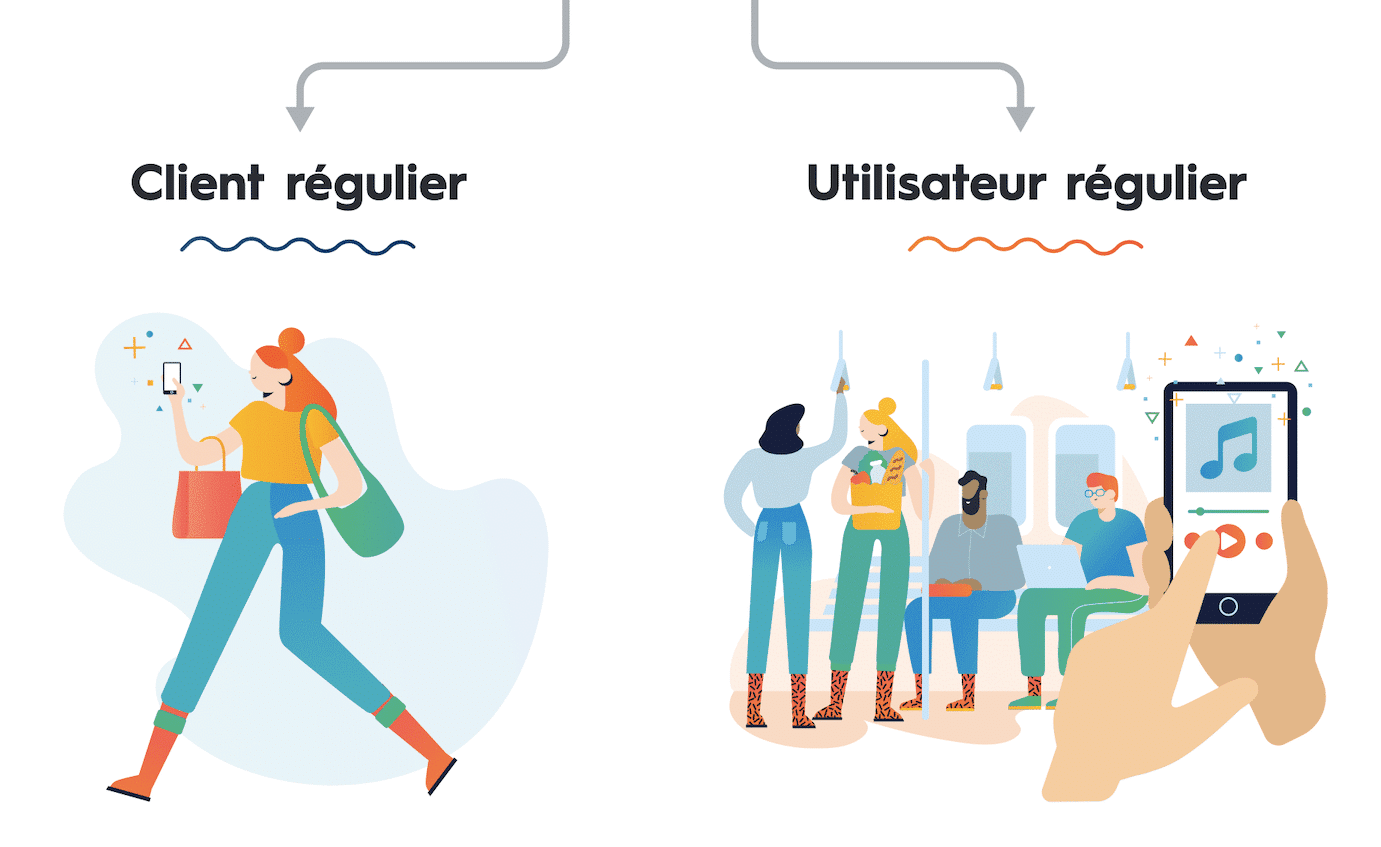 Client régulier

Utilisateur régulier