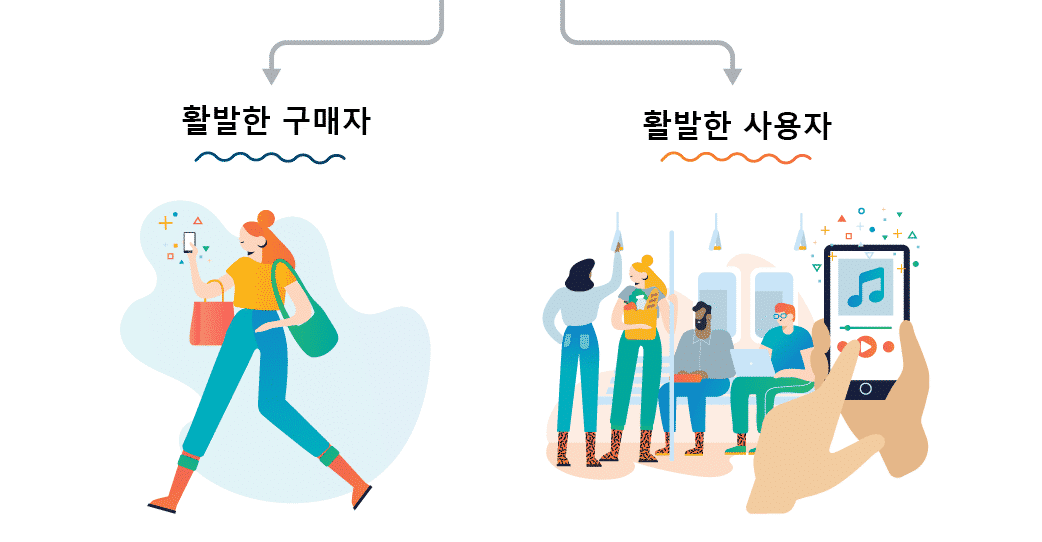 활발한 구매자

활발한 사용자