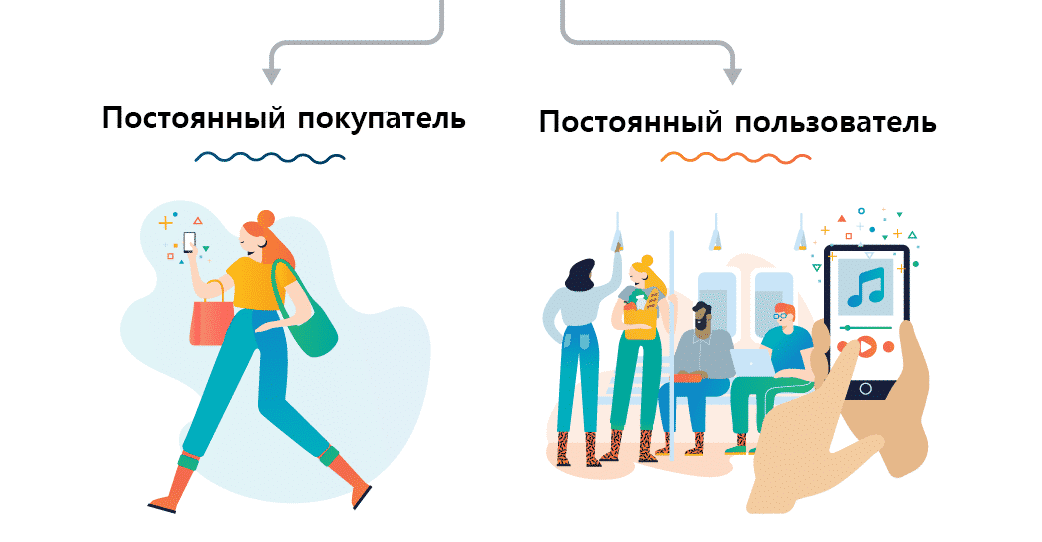 Постоянный покупатель

Постоянный пользователь