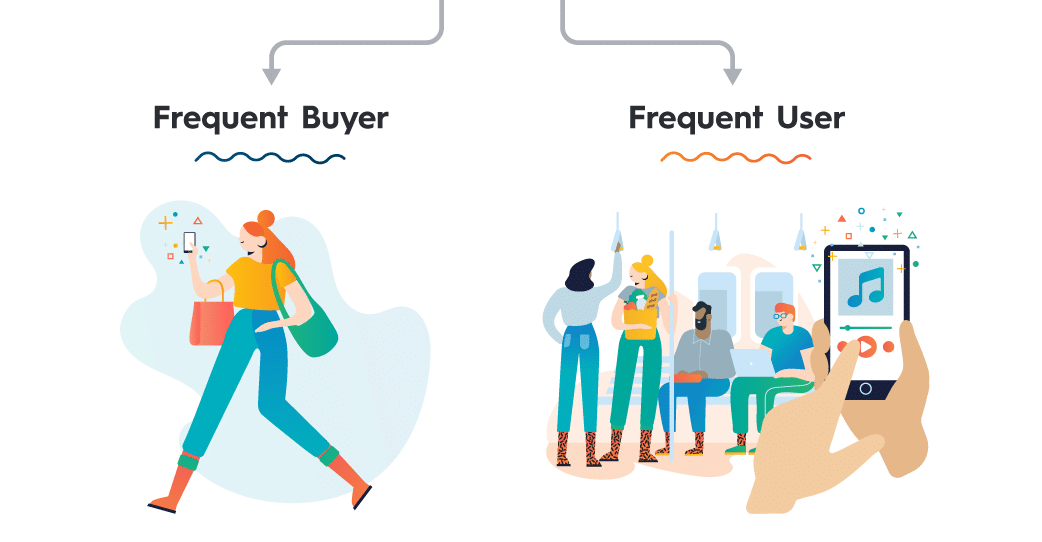 Frequent Buyer

Frequent User